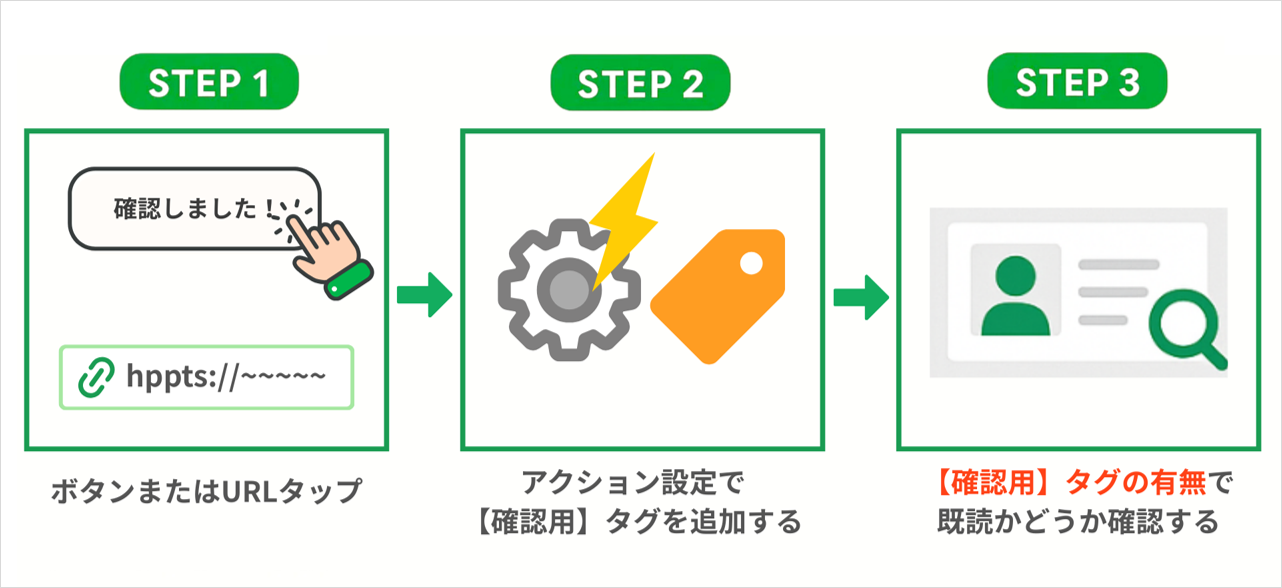 STEP 1

確認しました！

hppts://~~~~~

ボタンまたはURLタップ

STEP 2

アクション設定で
【確認用】タグを追加する

STEP 3

【確認用】タグの有無で
既読かどうか確認する